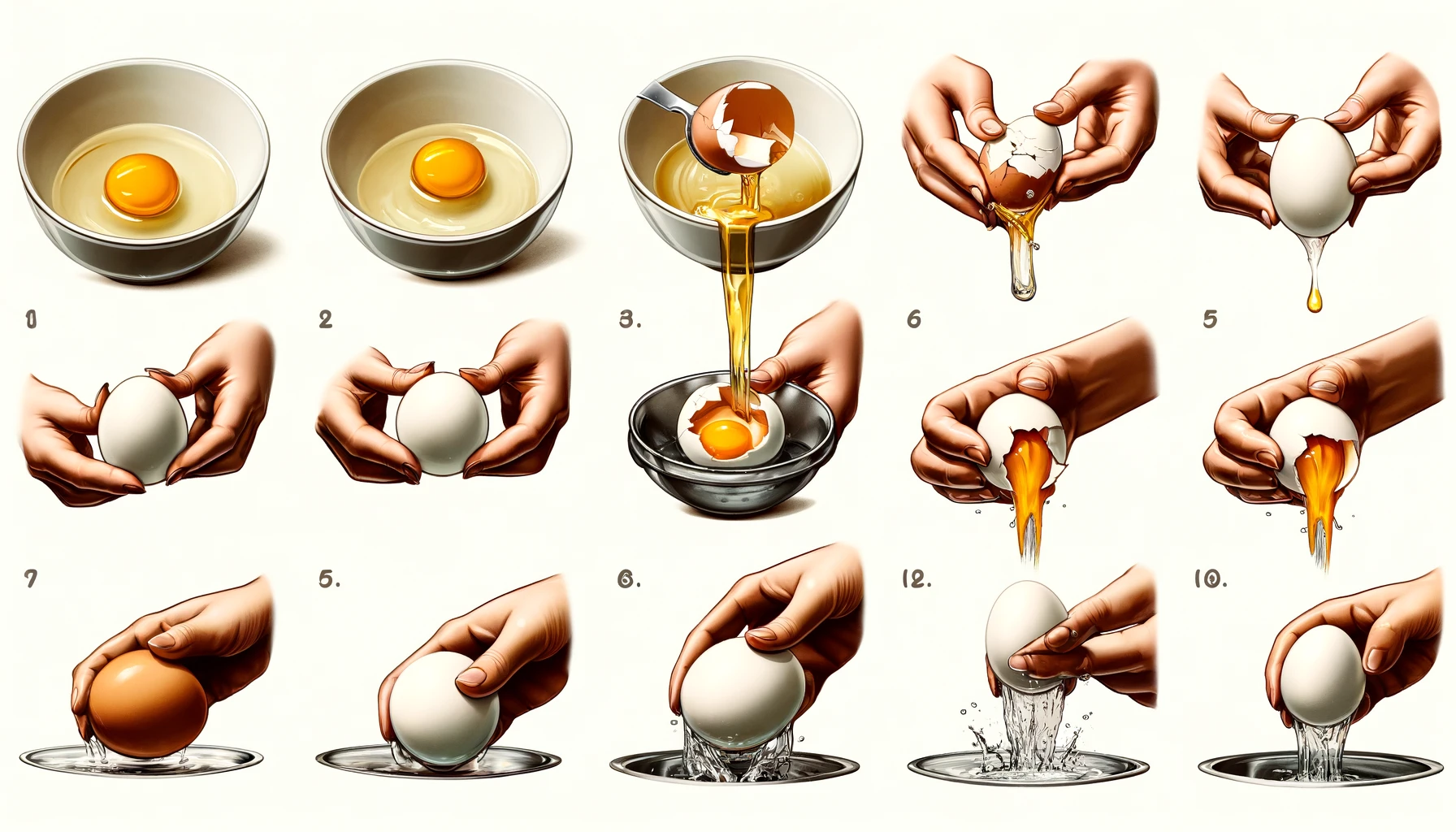 1

2

3.

6

5

7

5.

6.

12.

10.